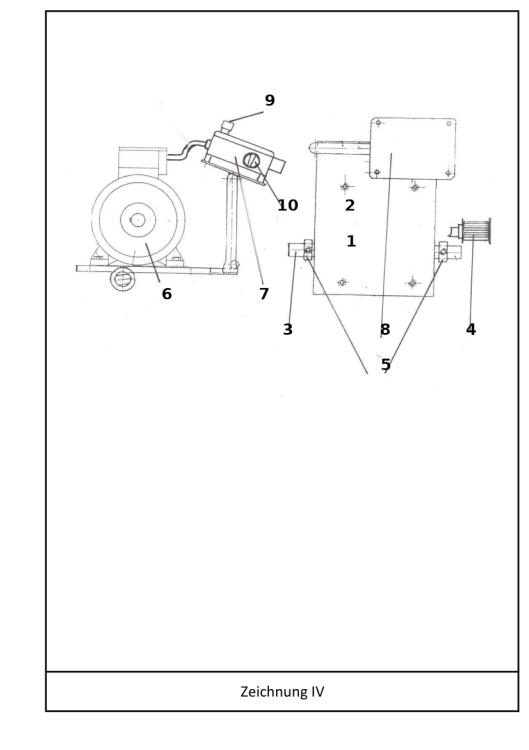 9
10
2
1
6
7
3
8
4
5

Zeichnung IV