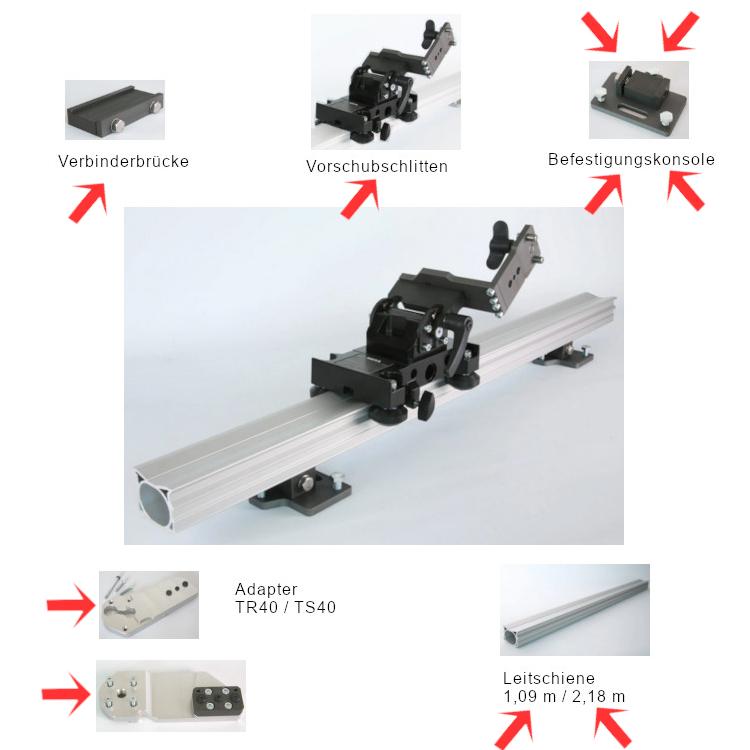 Verbinderbrücke

Vorschubschlitten

Befestigungskonsole

Adapter
TR40 / TS40

Leitschiene
1,09 m / 2,18 m